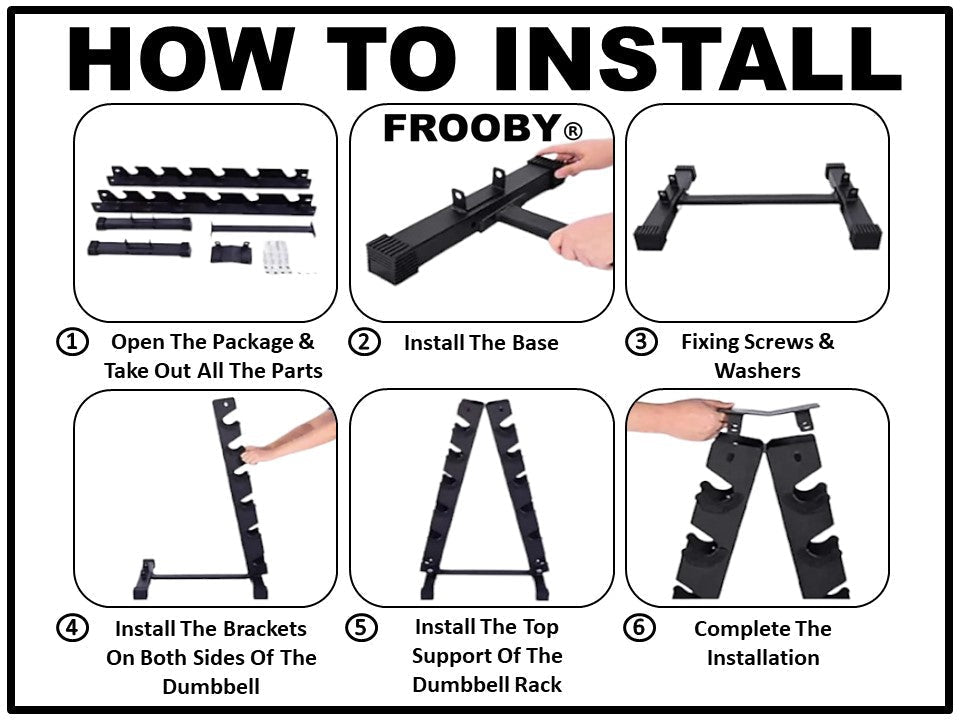 HOW TO INSTALL

FROOBY®

① Open The Package & Take Out All The Parts

② Install The Base

③ Fixing Screws & Washers

④ Install The Brackets On Both Sides Of The Dumbbell

⑤ Install The Top Support Of The Dumbbell Rack

⑥ Complete The Installation